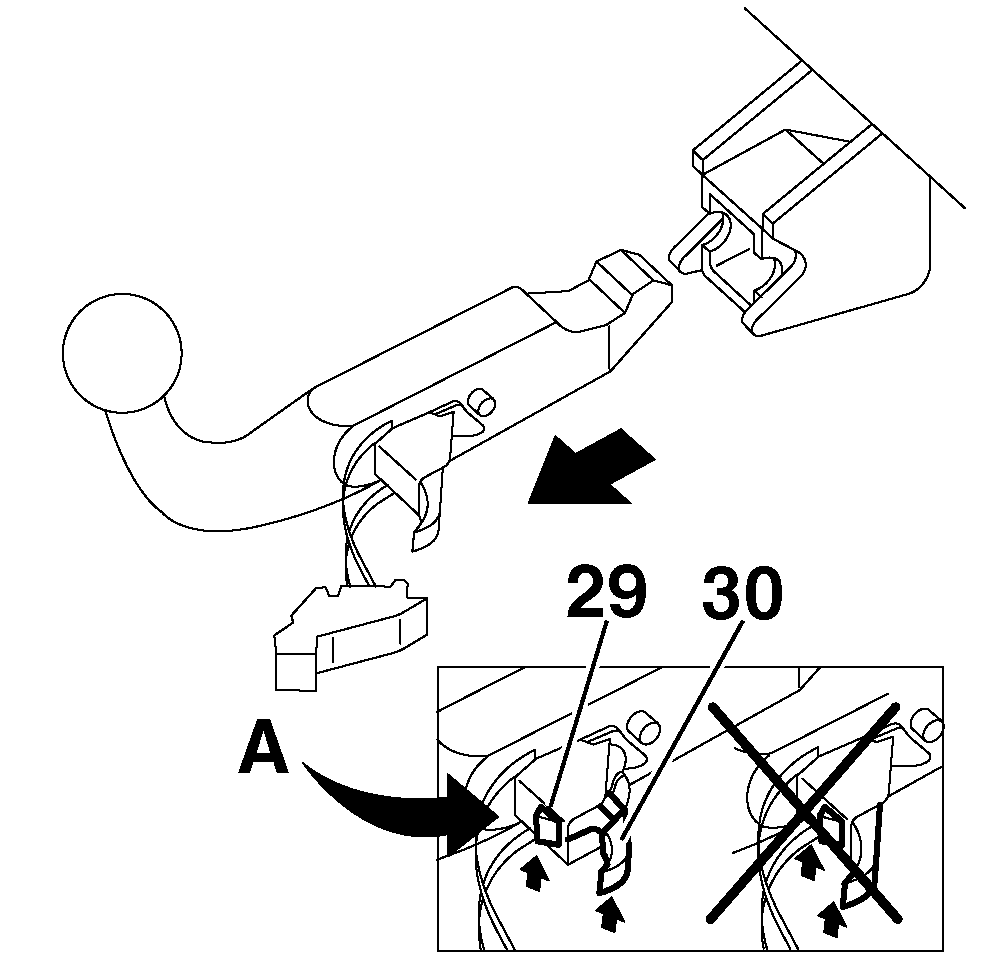 29
30
A