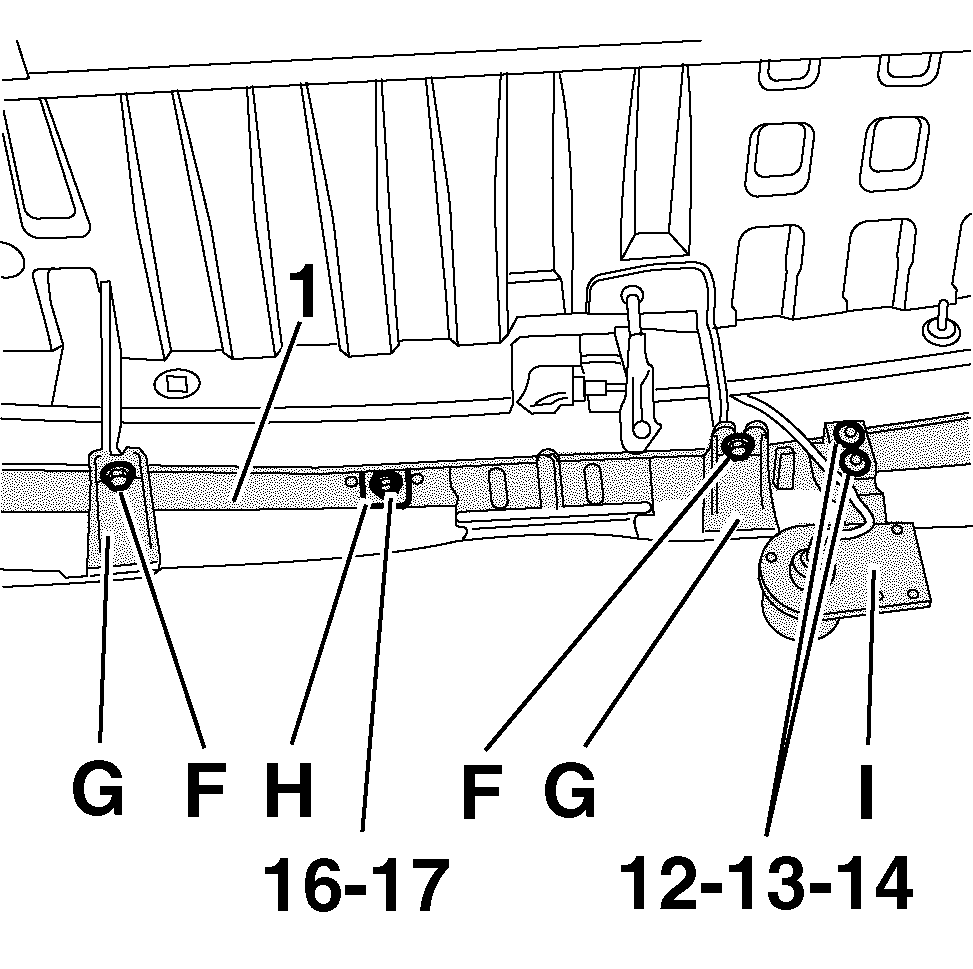 1

G F H F G I

16-17 12-13-14