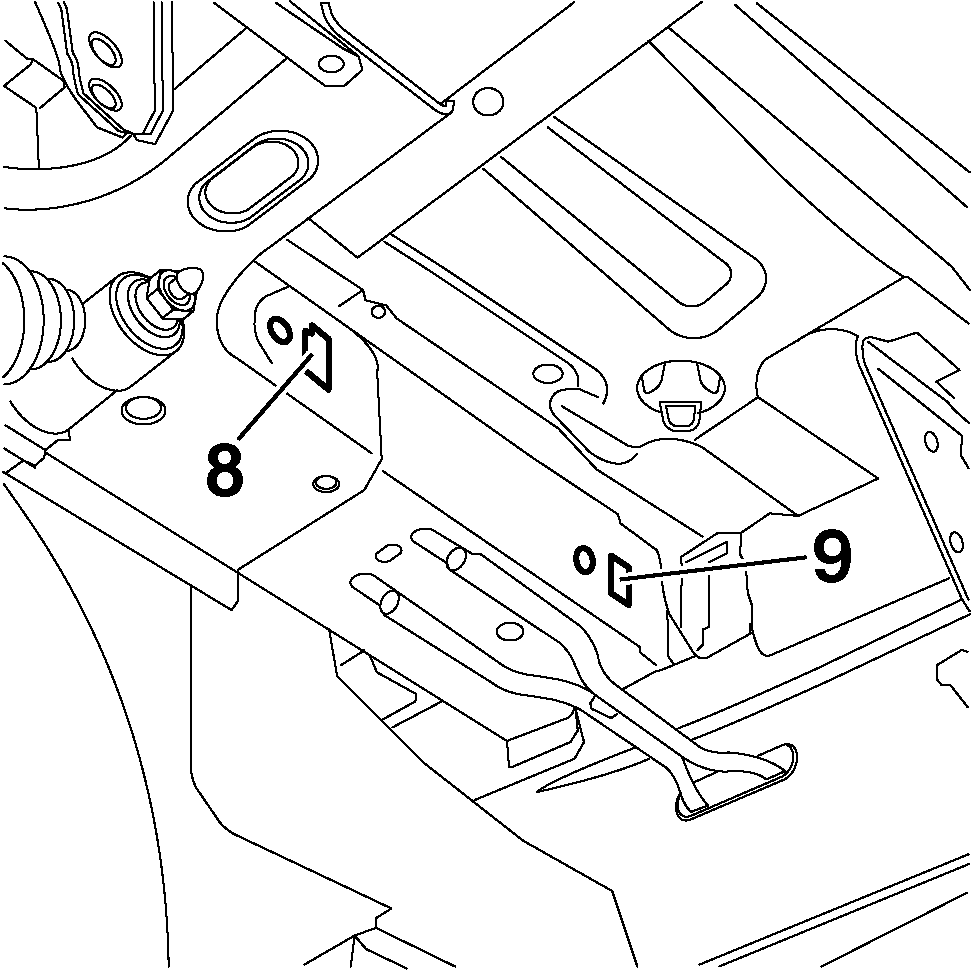 8
9