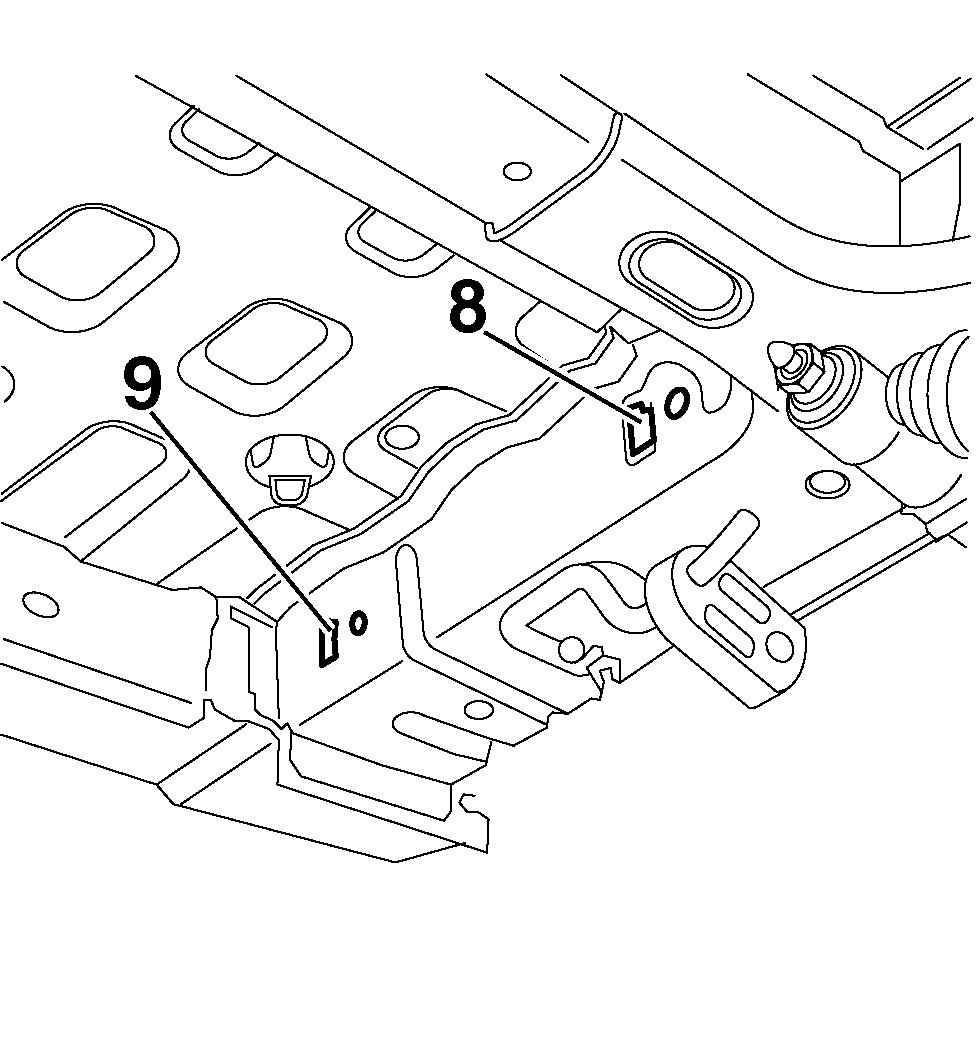 8
9