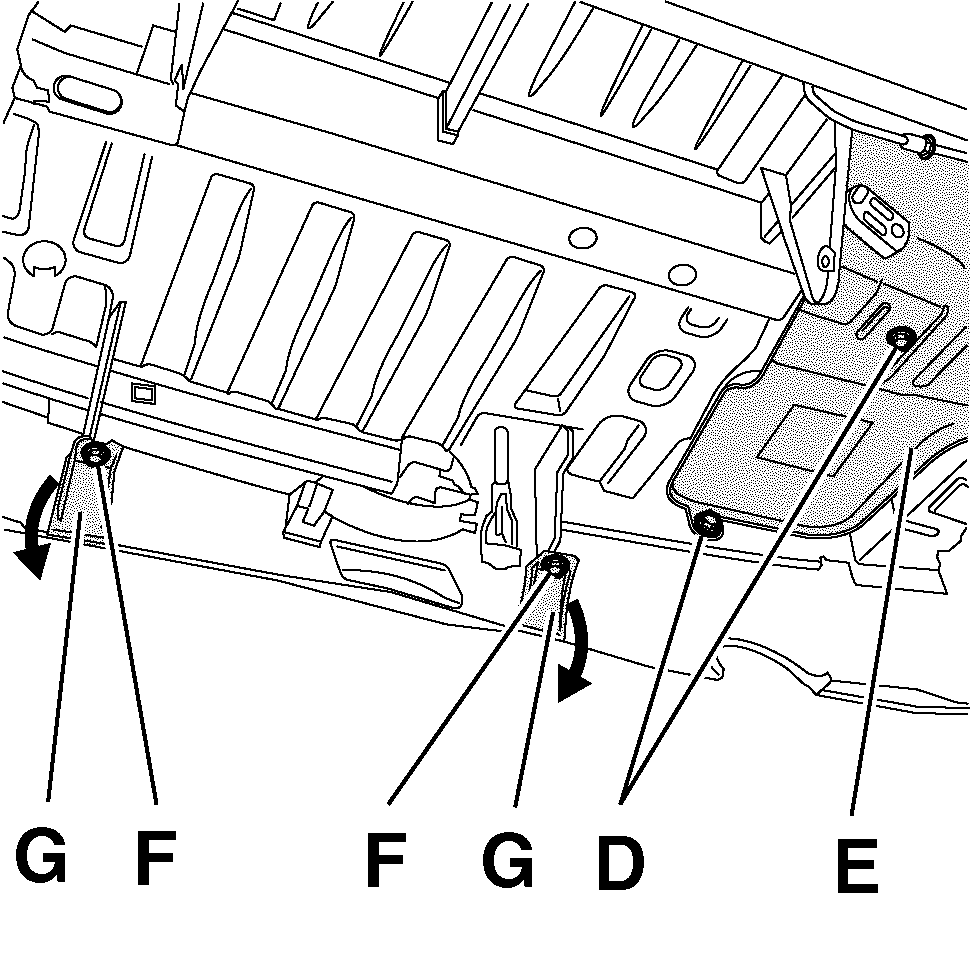 G F F G D E