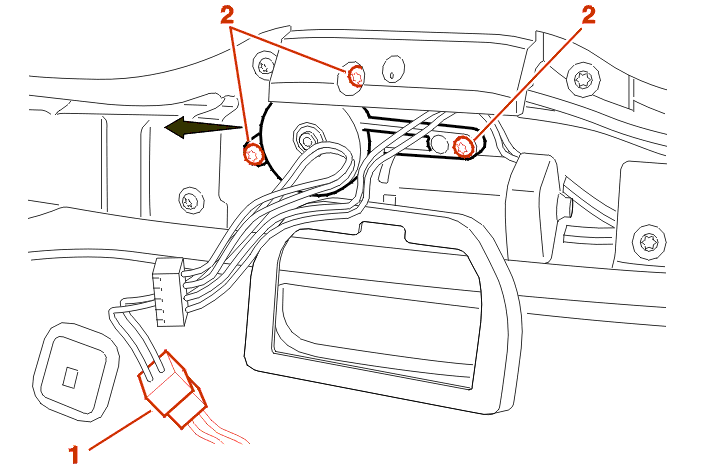 2
2
1