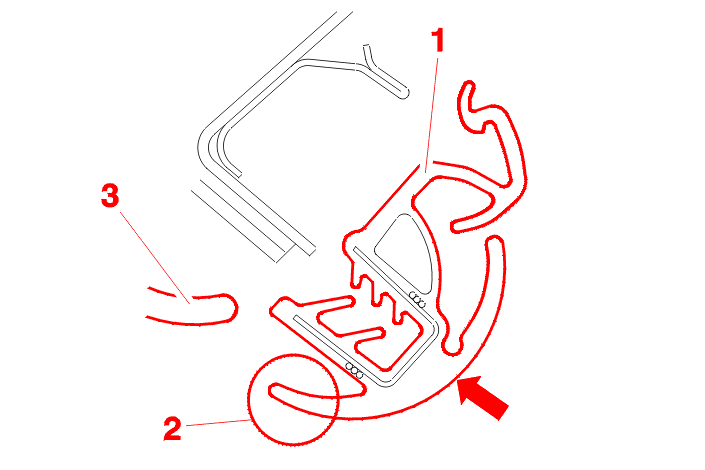 1

3

2