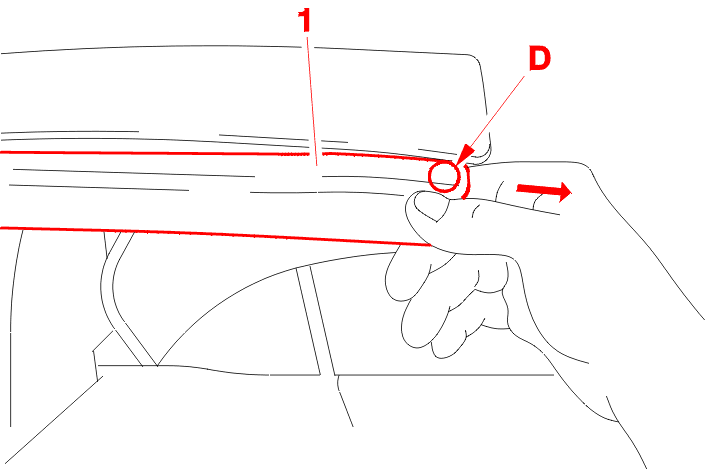 1
D