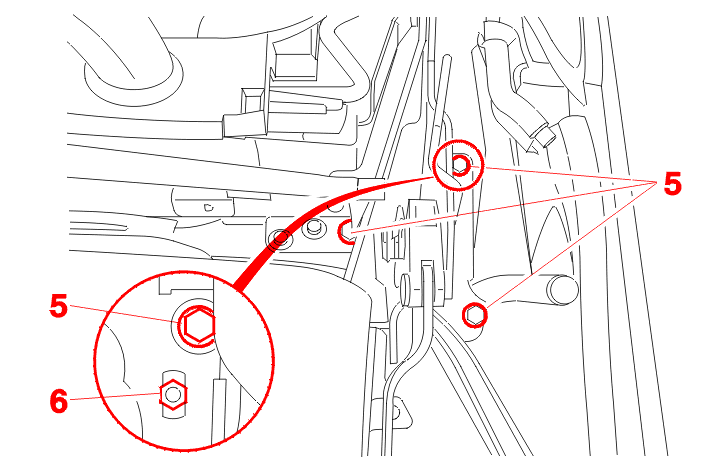 5
5
6