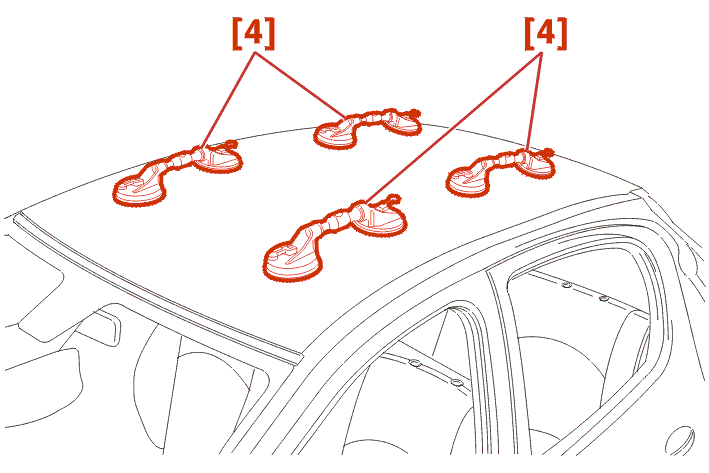 [4]
[4]