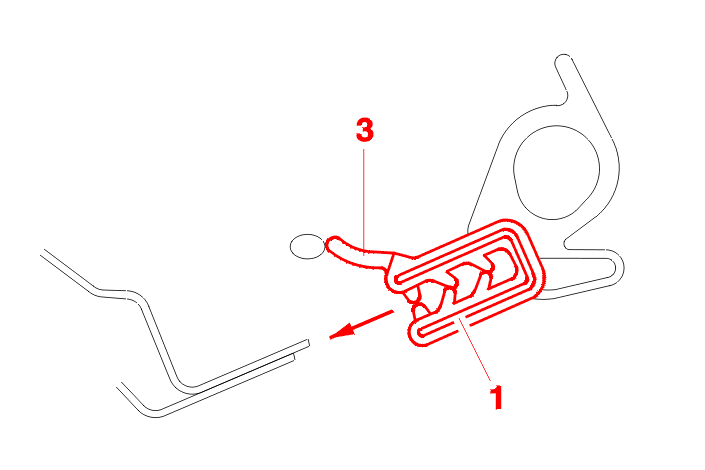 3

1