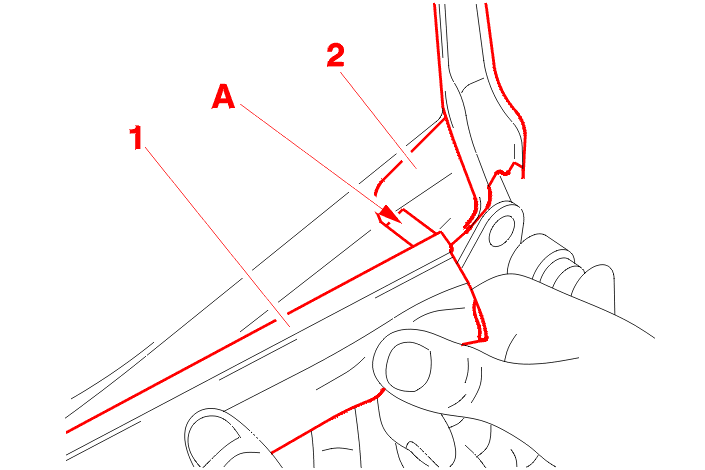 2
A
1