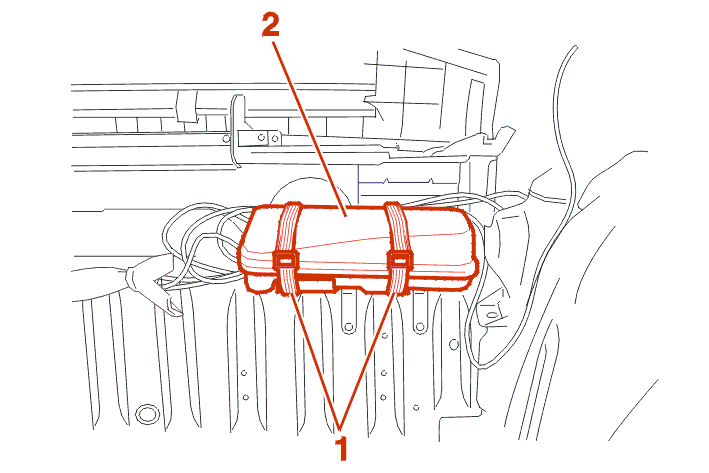 2

1