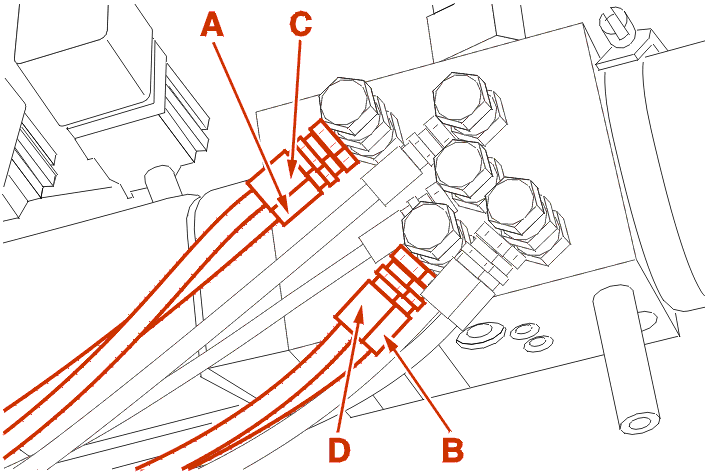 A
C
D
B