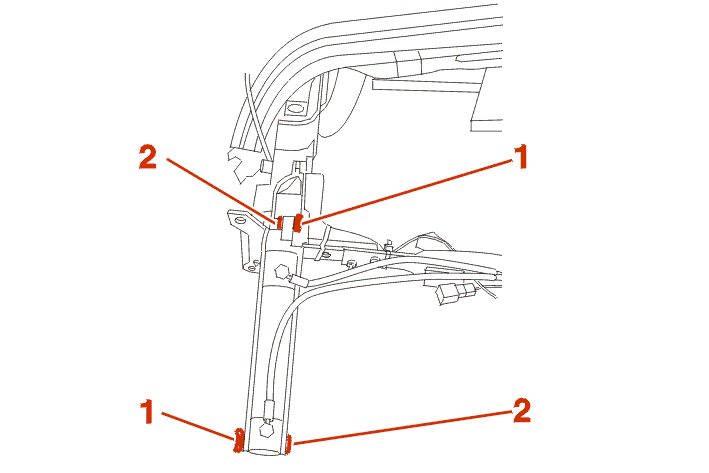 2
1
1
2