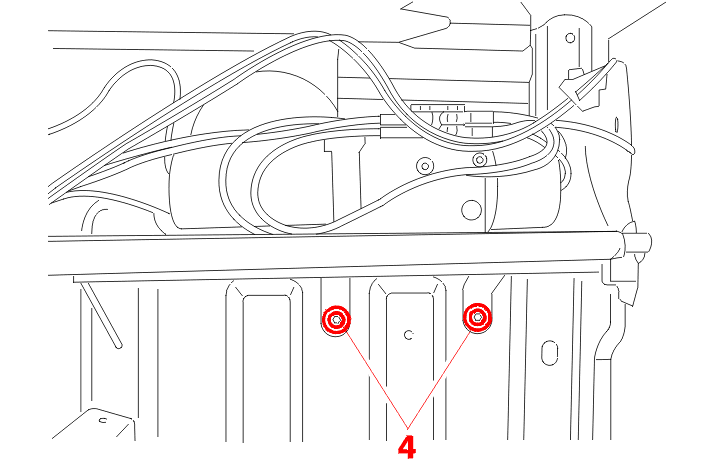 4