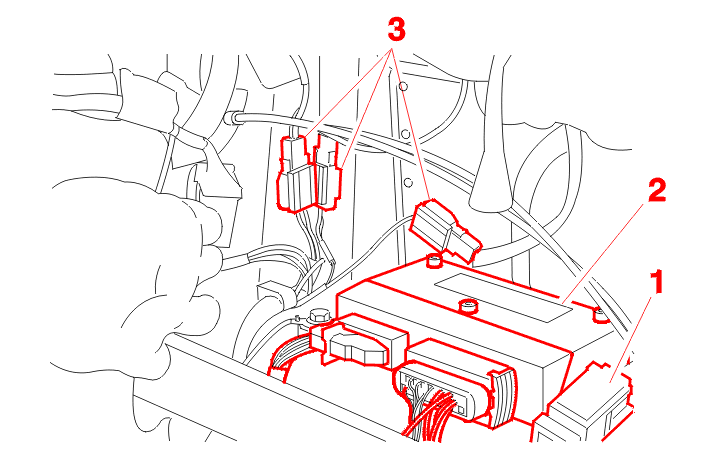 3
2
1