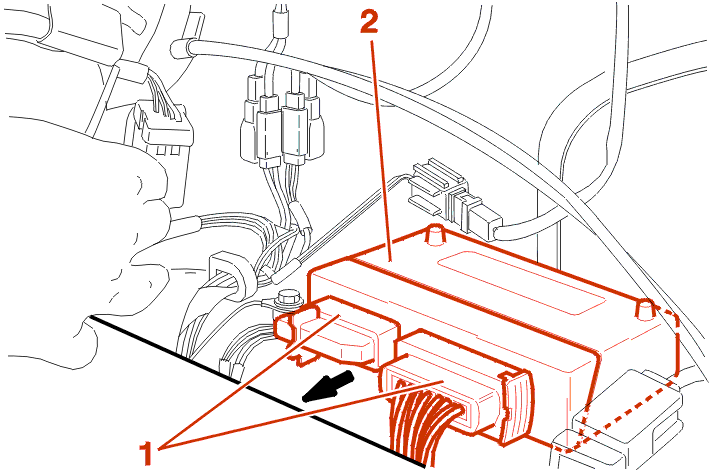 2

1