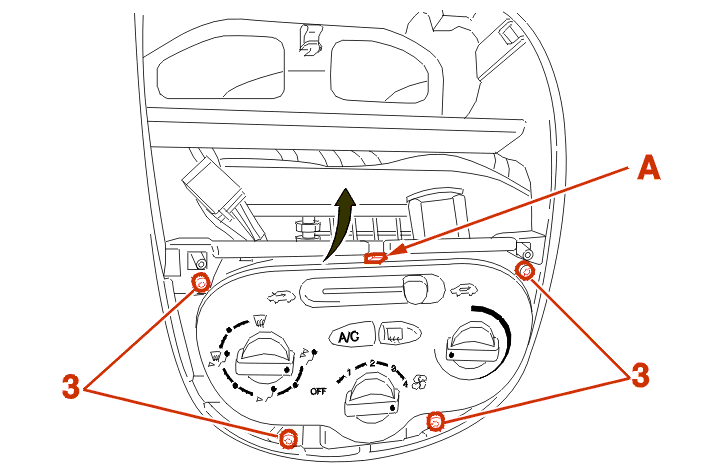 A

A/C

OFF

1 2 3 4

3

3