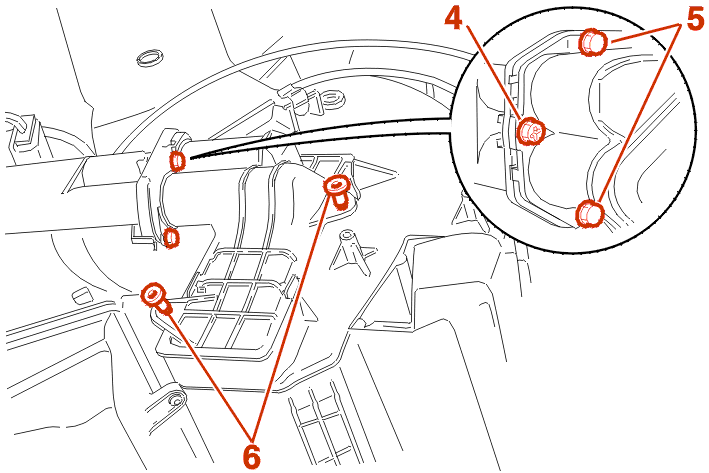 4
5
6