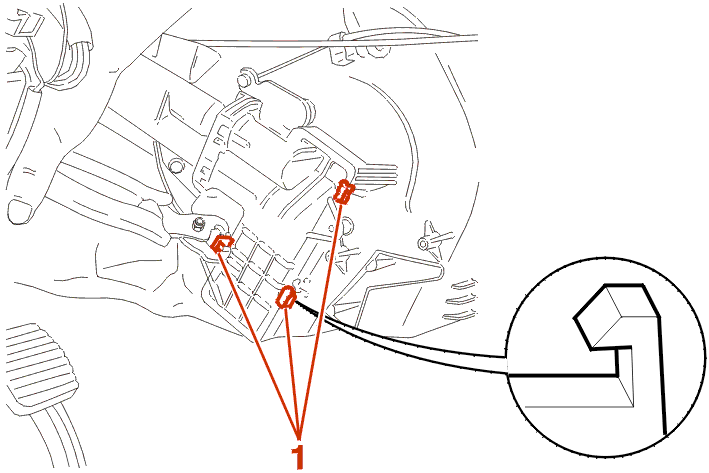 1