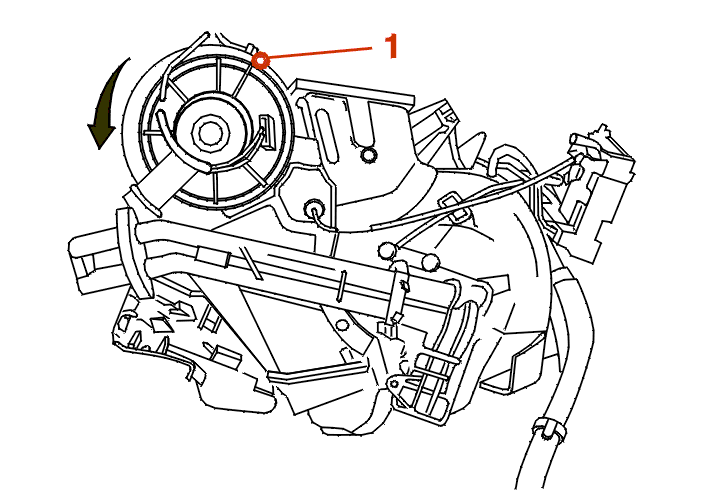 1