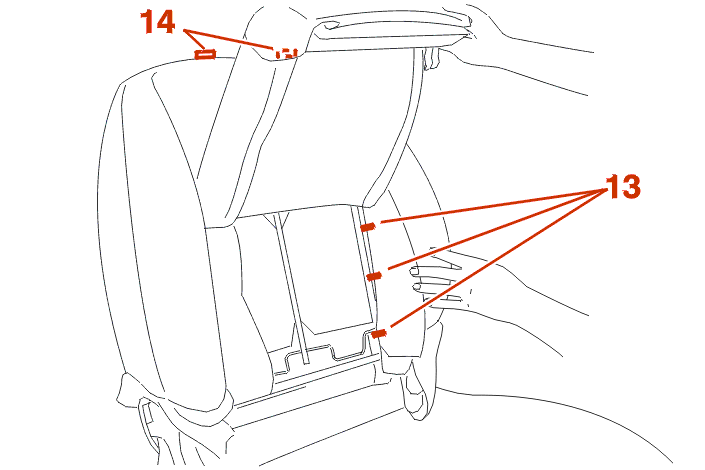 14

13