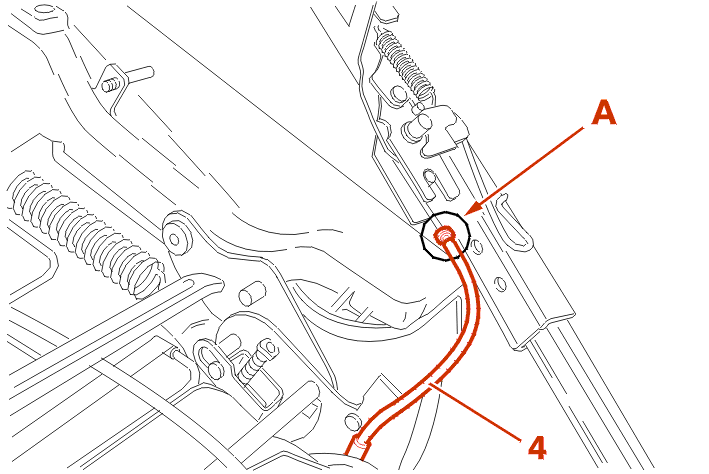 A

4