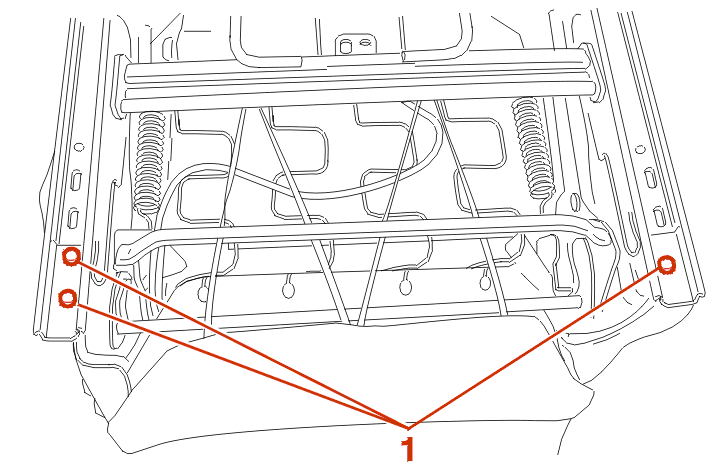 1