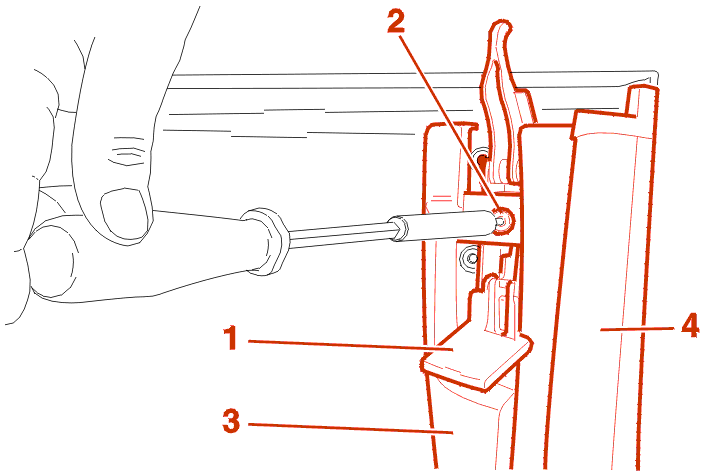 2
1
4
3