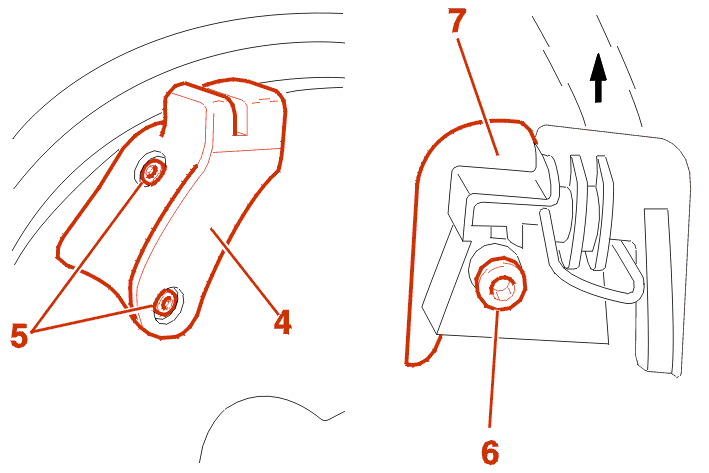 5
4
7
6