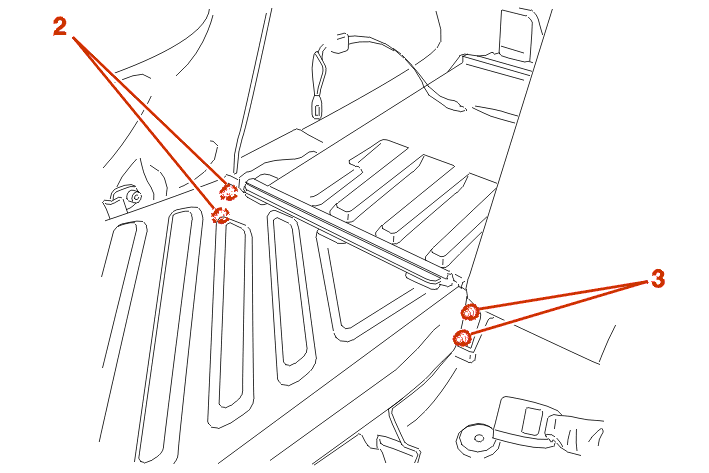 2
3