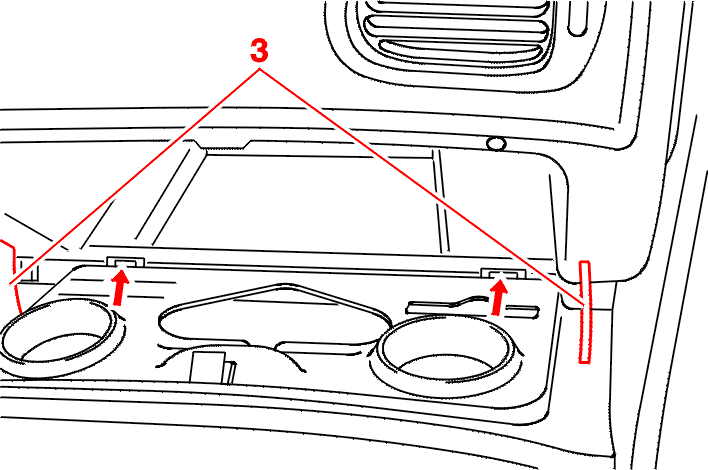 3