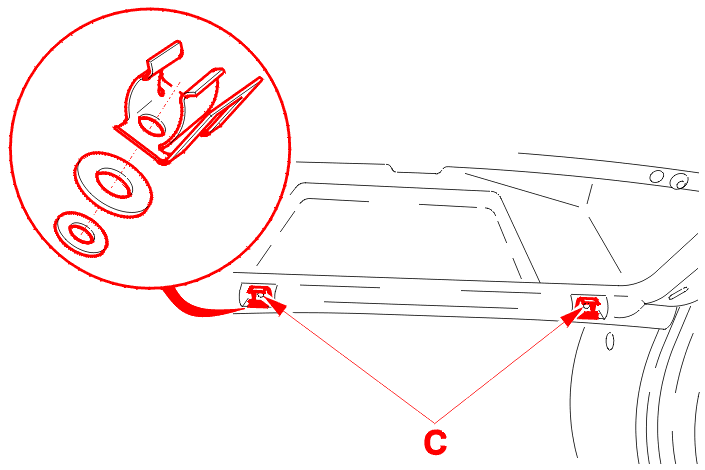 C