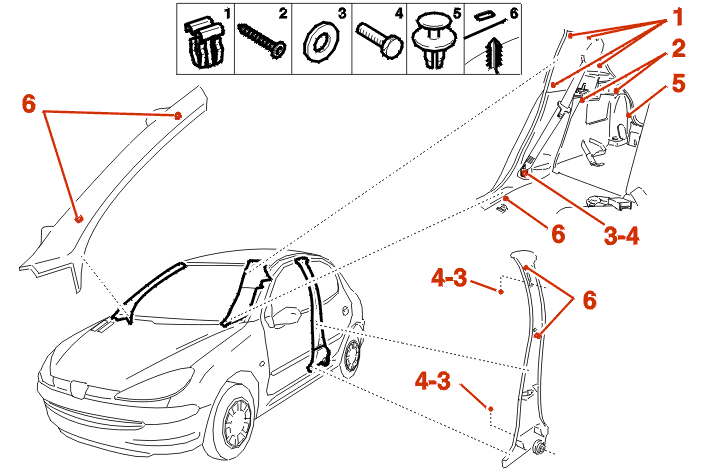 1 2 3 4 5 6

6

1
2
5

6
3-4

4-3
6

4-3