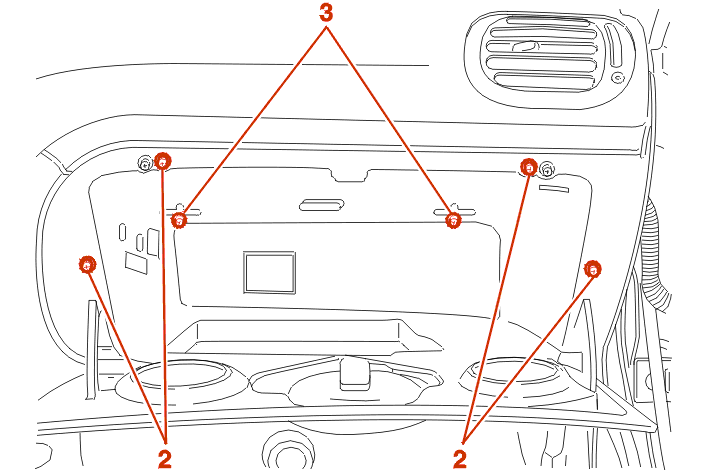 3

2

2