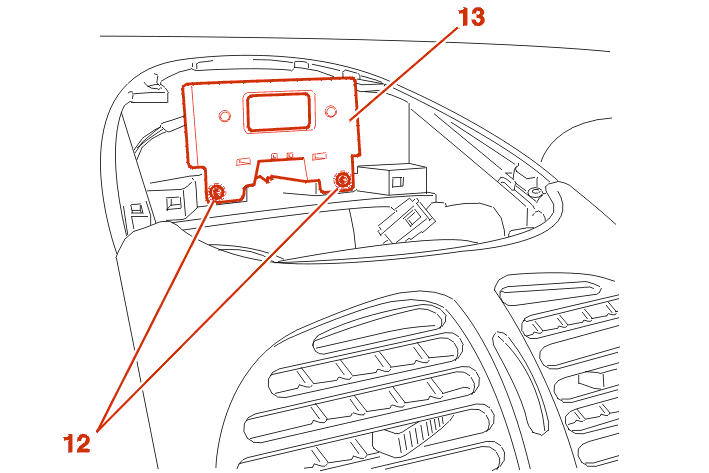 13

12