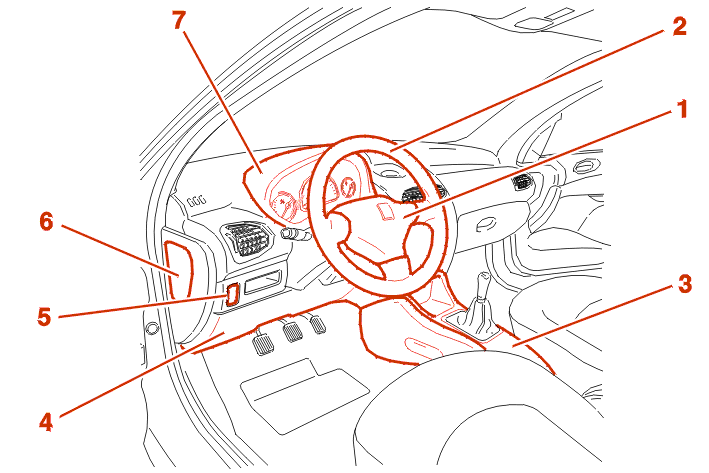 7
2
1
6
5
3
4