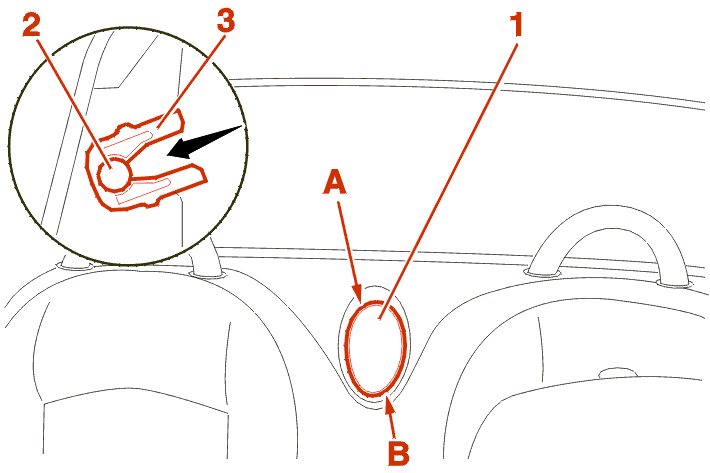 2
3
1
A
B