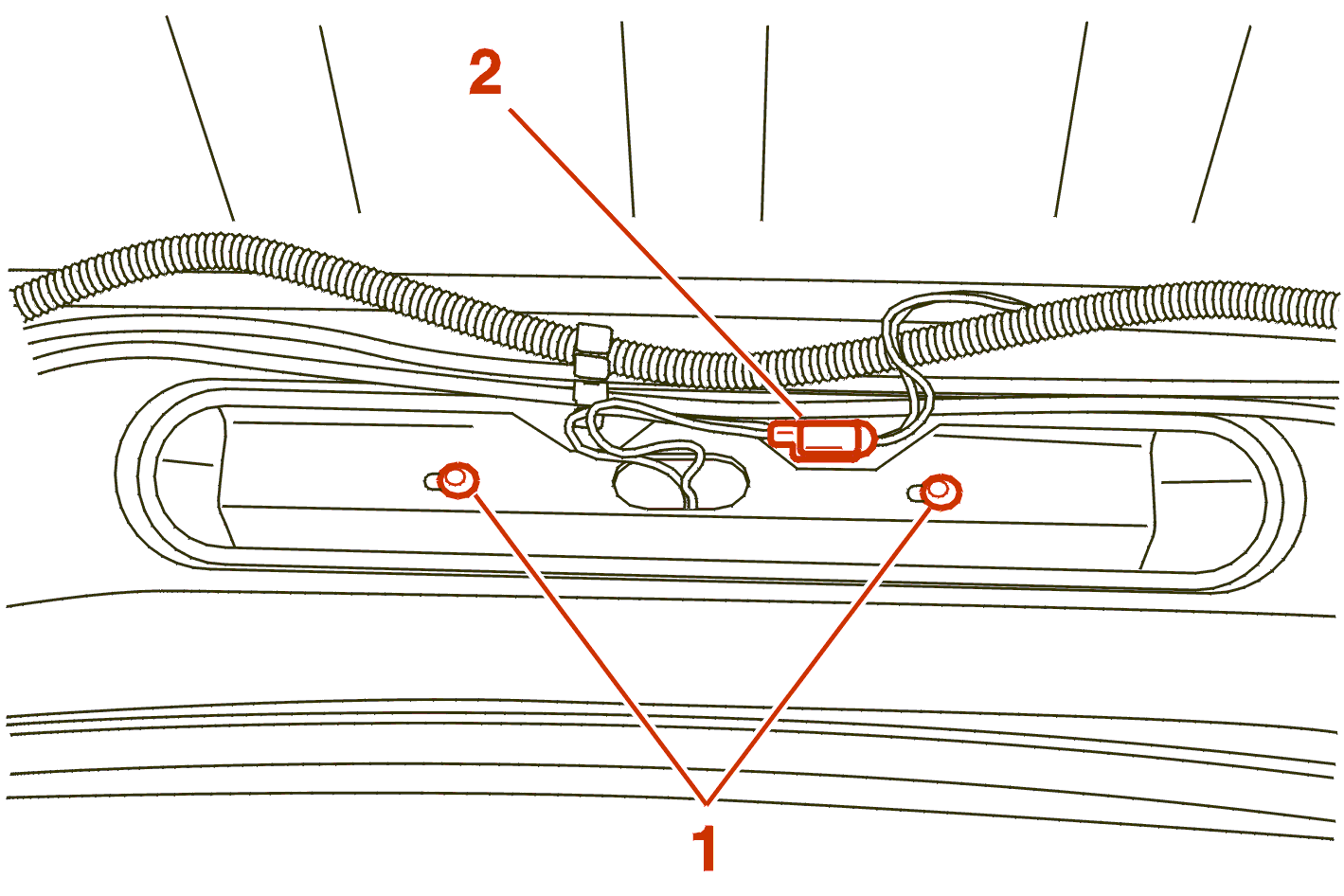 2

1