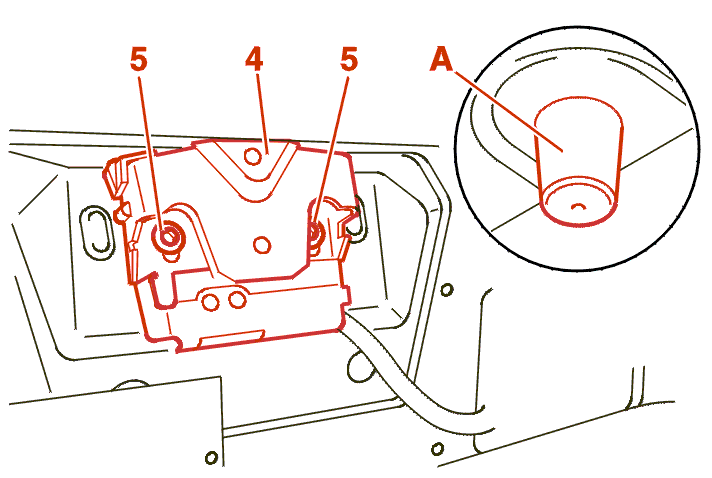 5
4
5
A