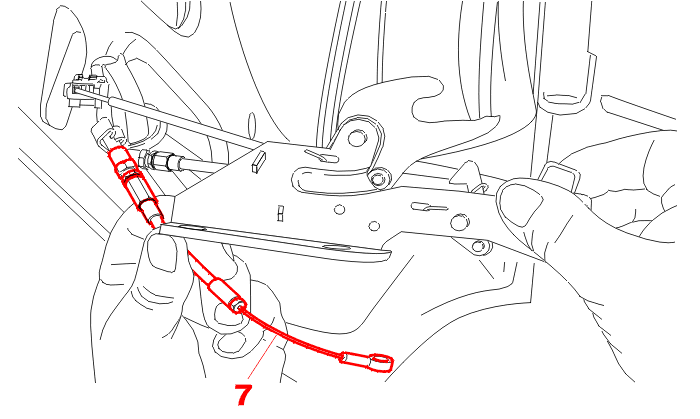 7