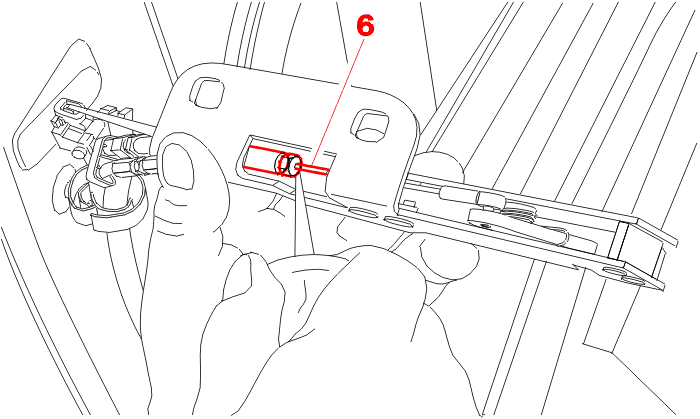 6