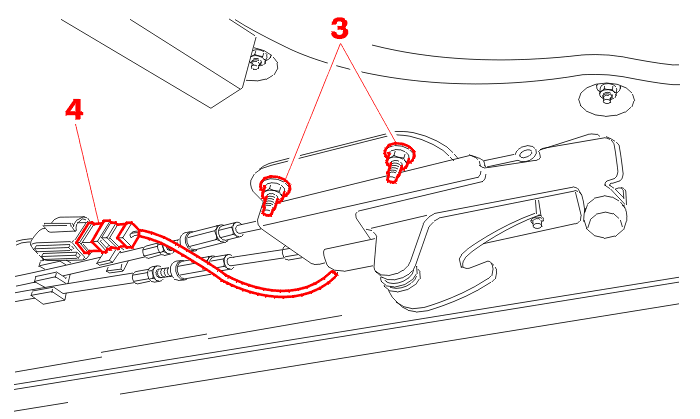 3
4