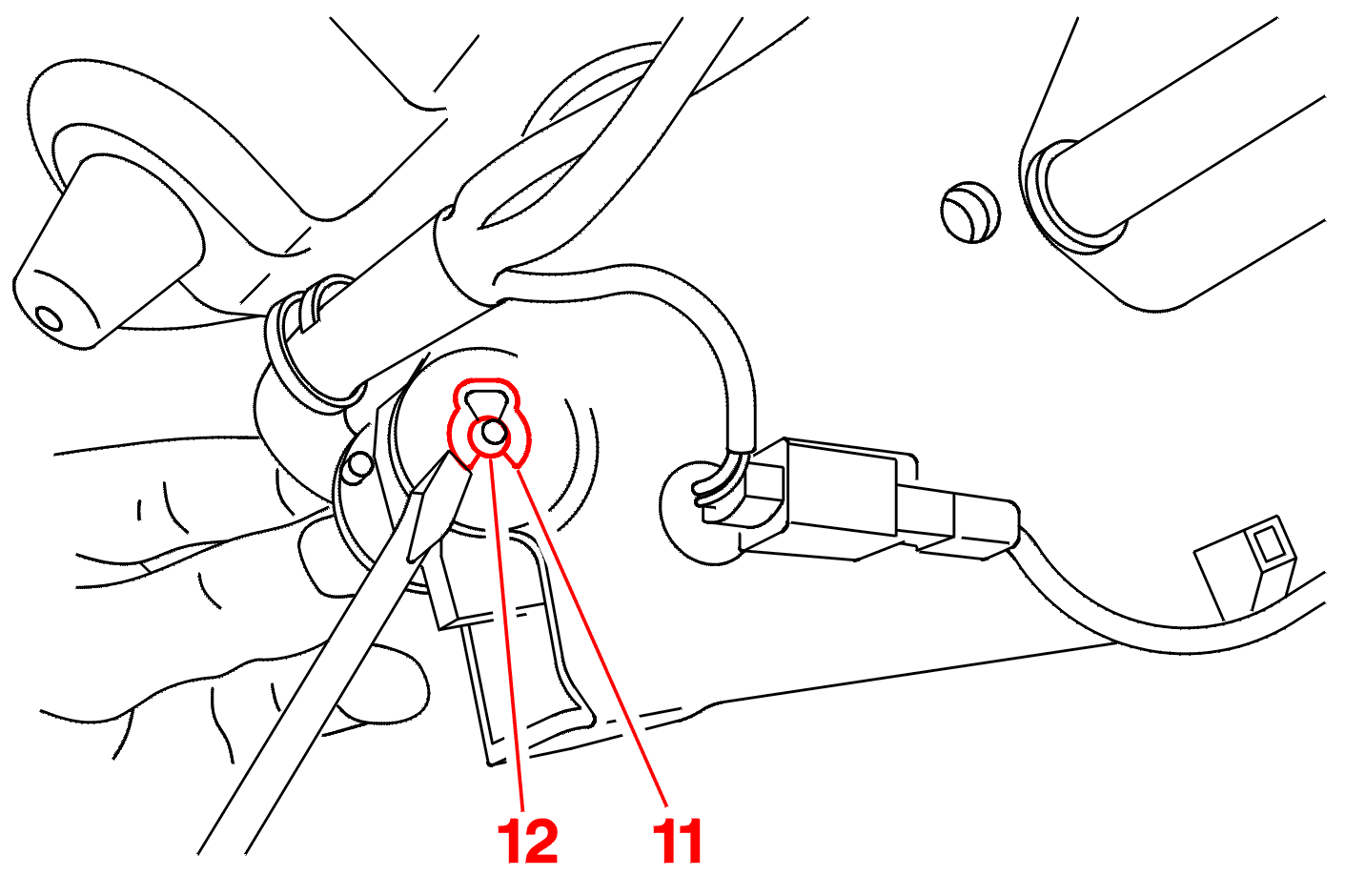 12
11