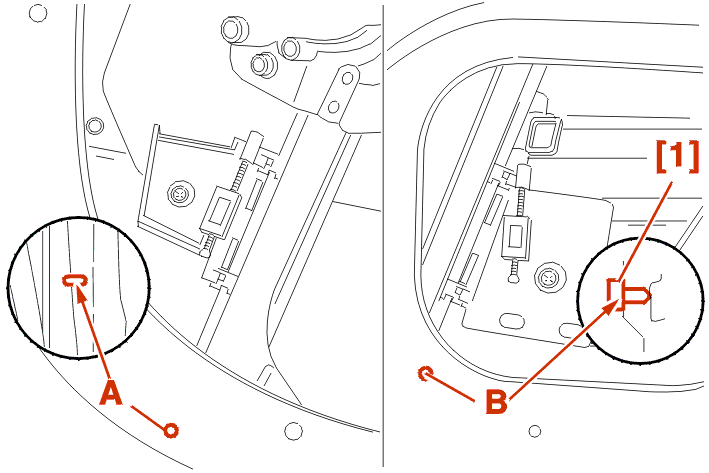 A

[1]

B