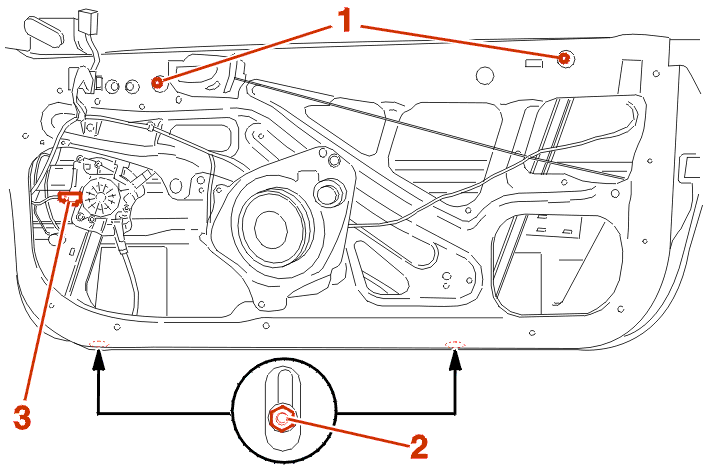 1
3
2