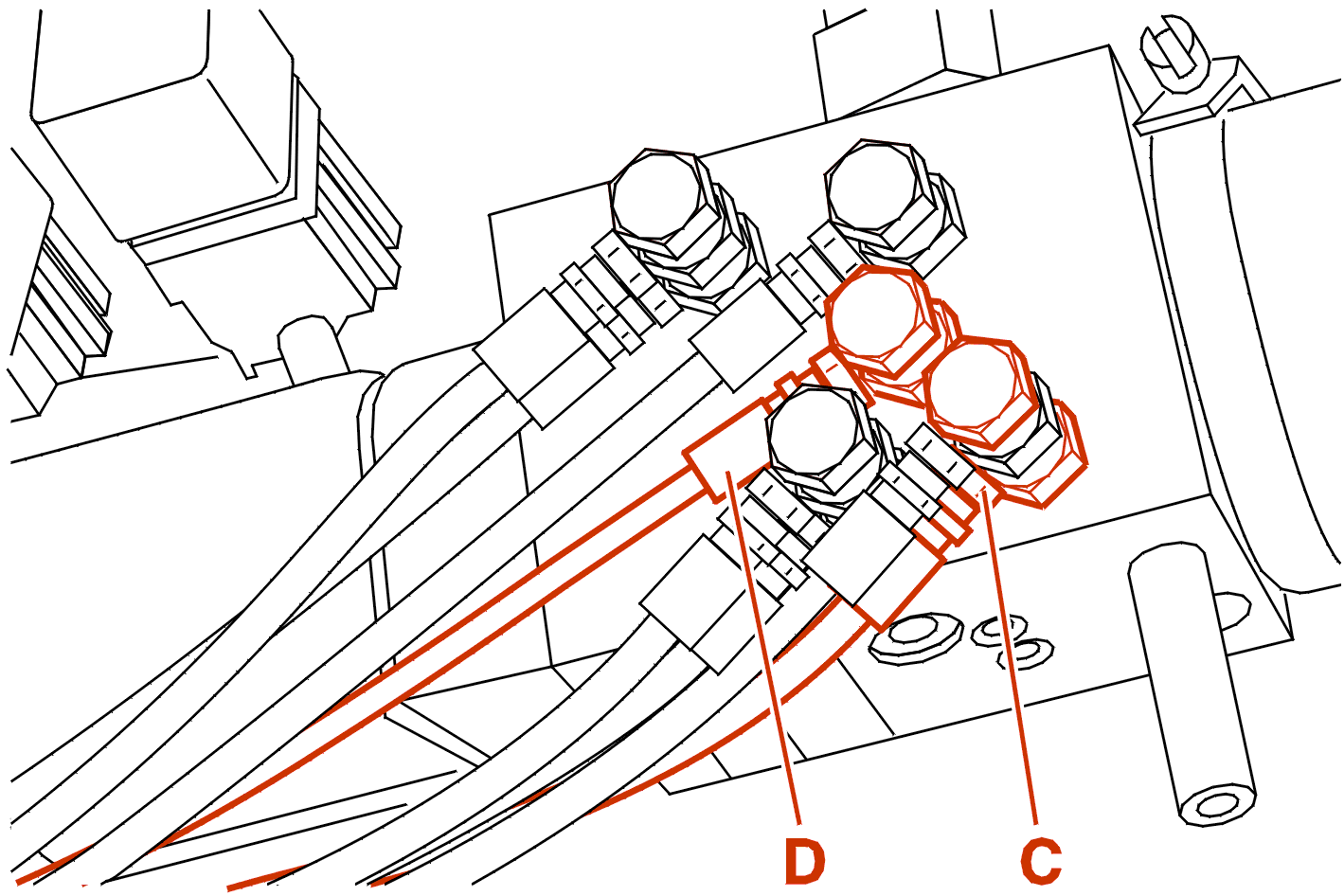 D
C