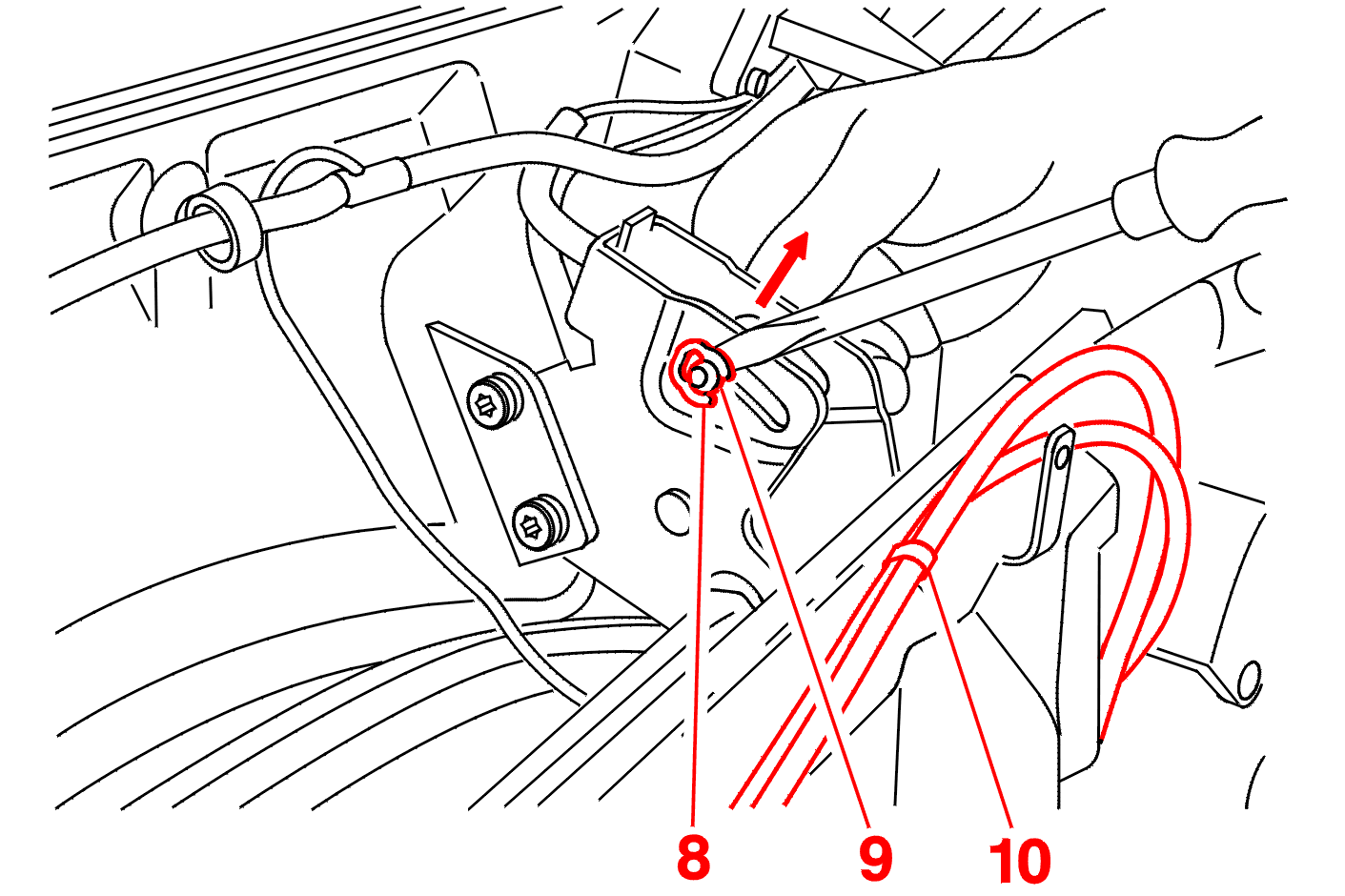 8 9 10