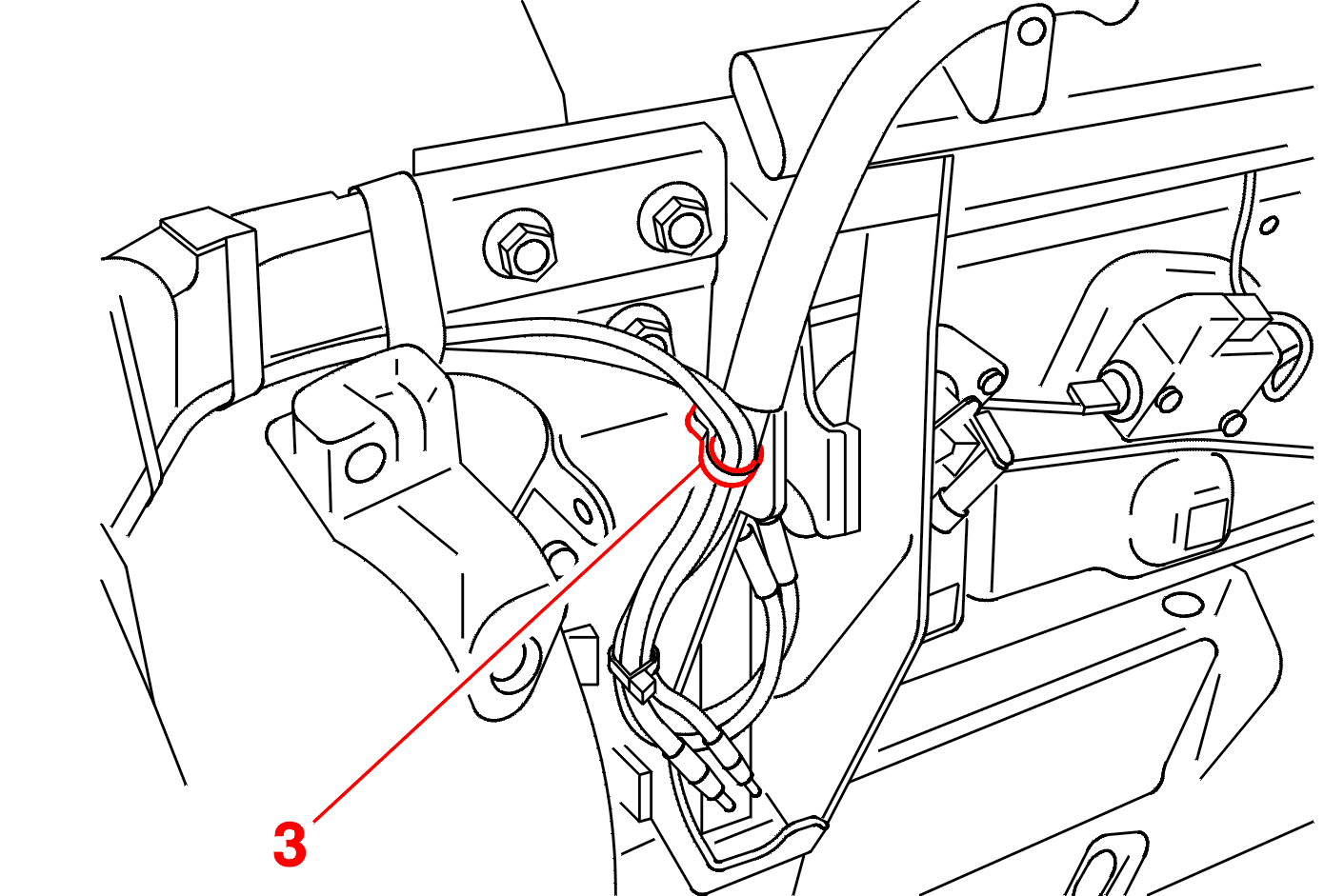 3