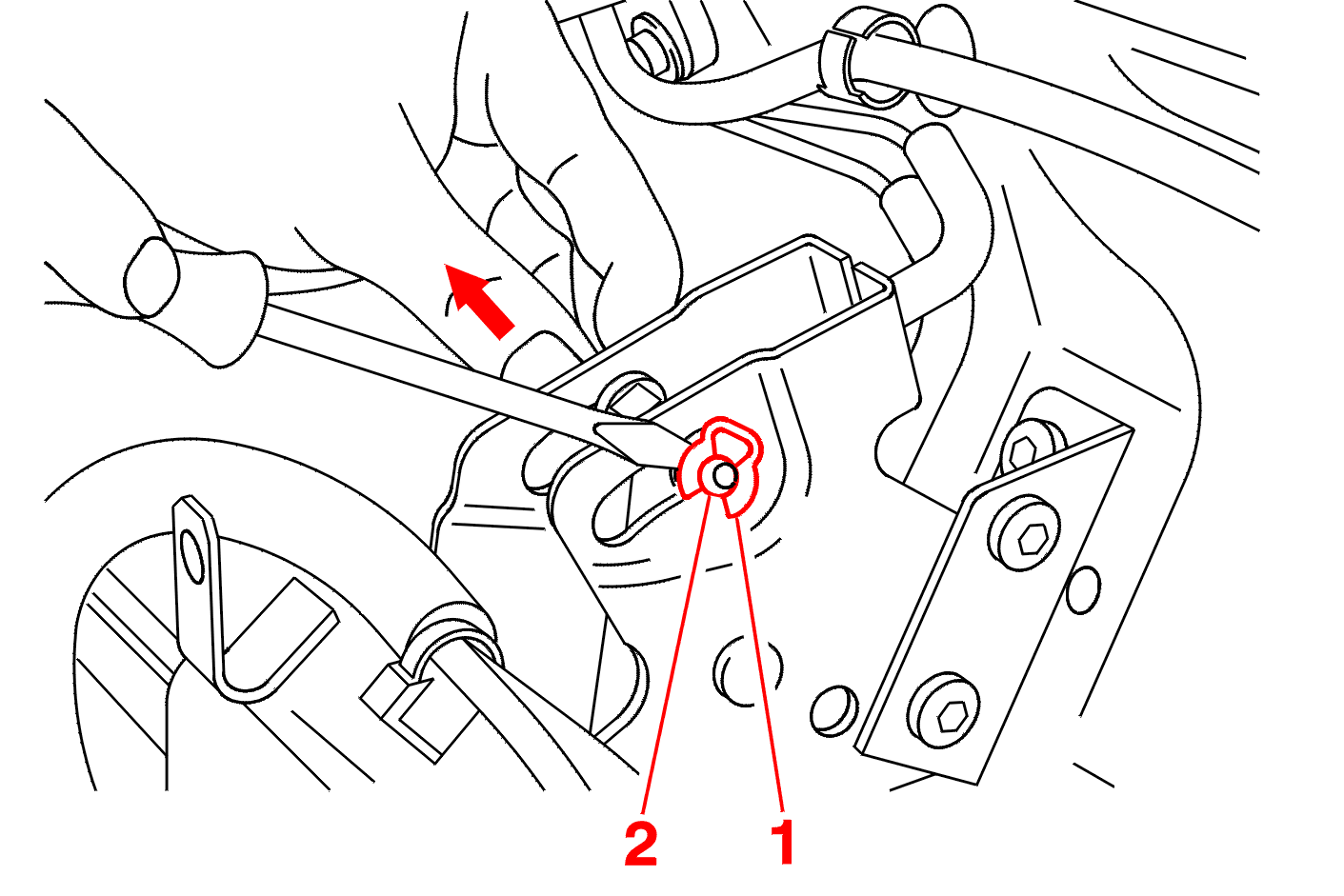 2 1