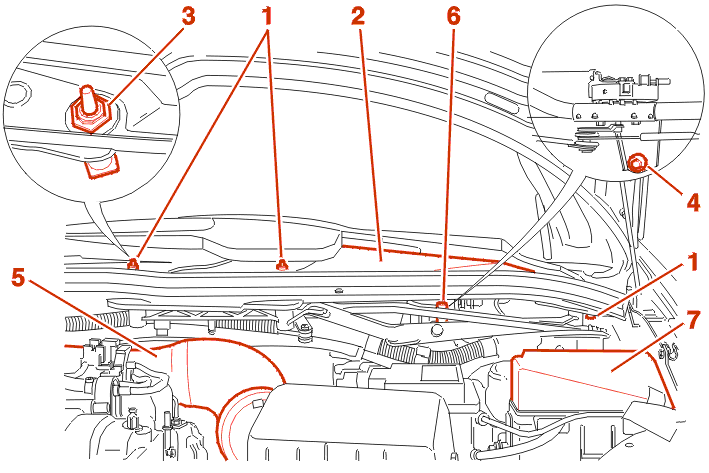 3
1
2
6
4
1
5
7