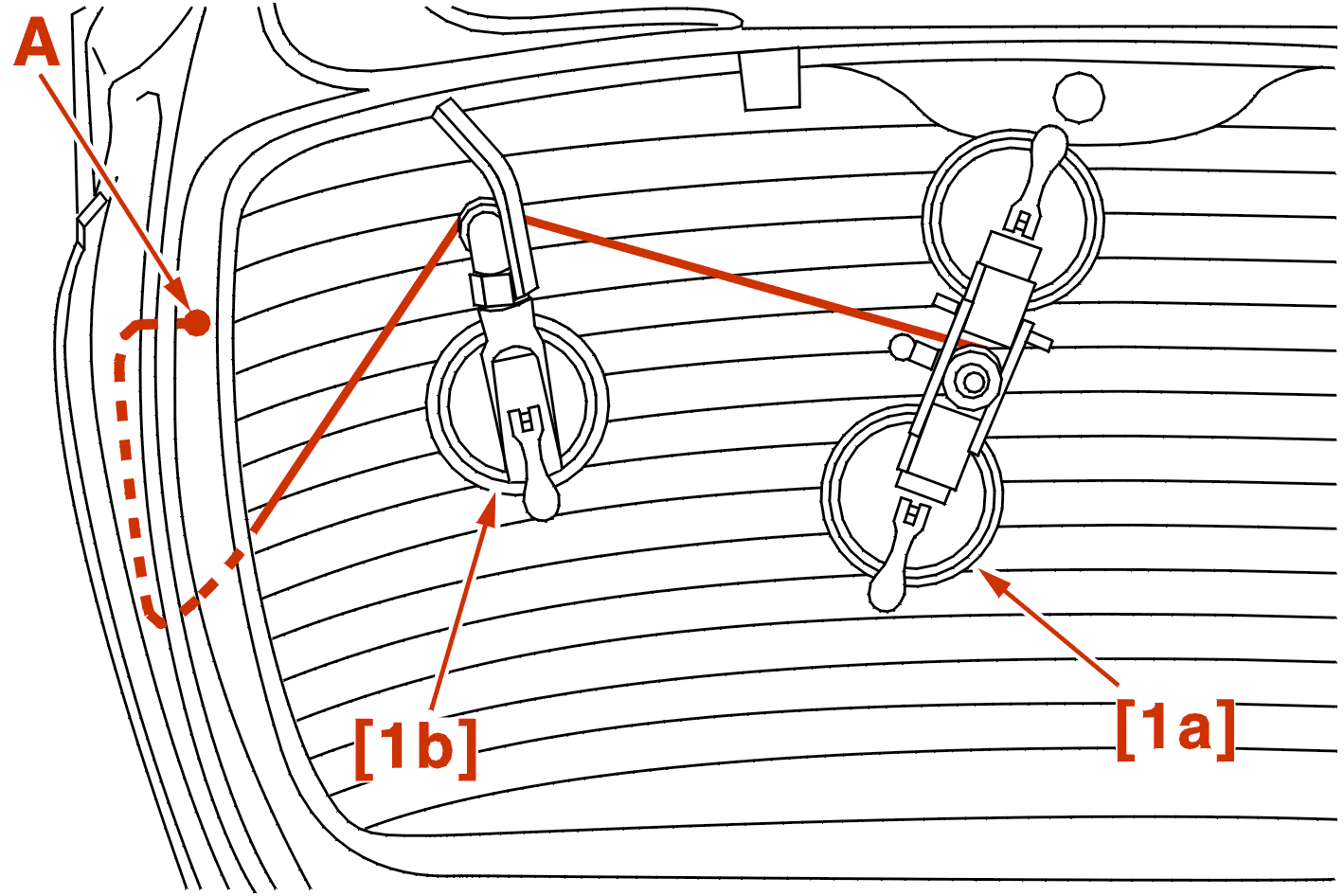 A

[1b]

[1a]