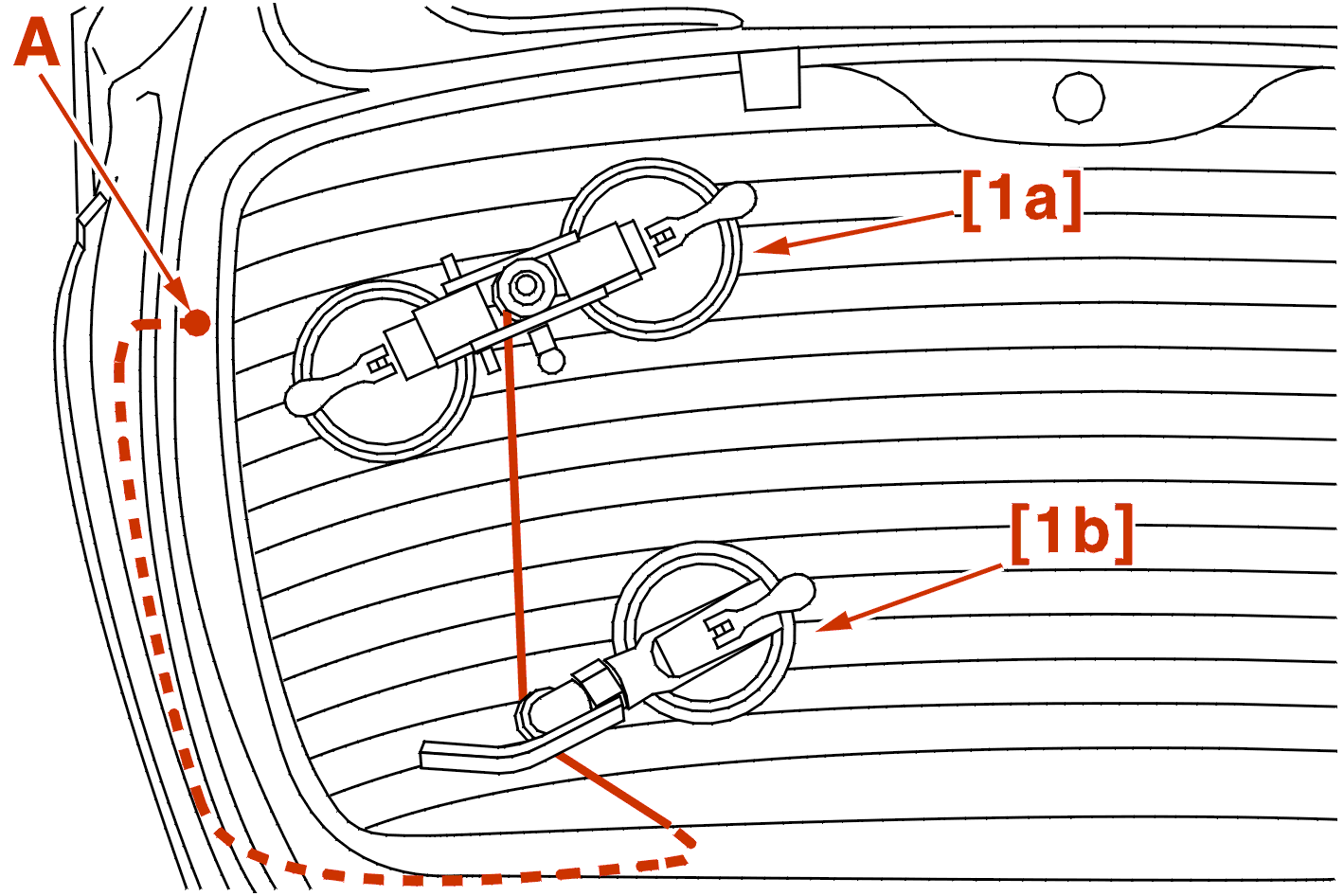 A

[1a]

[1b]